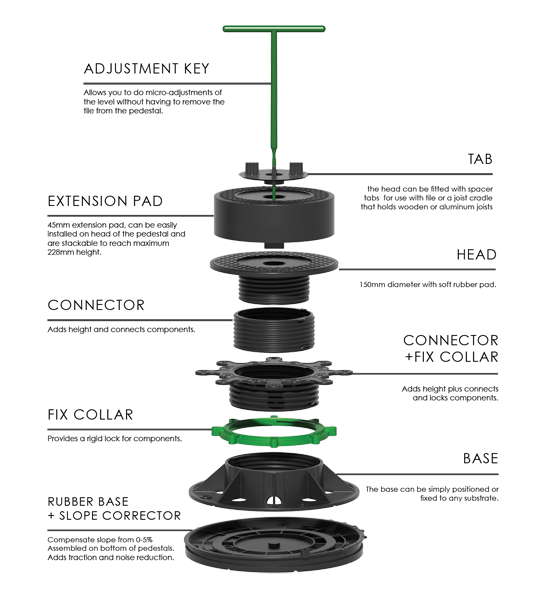 ADJUSTMENT KEY

Allows you to do micro-adjustments of the level without having to remove the tile from the pedestal.

TAB

the head can be fitted with spacer tabs for use with tile or a joist cradle that holds wooden or aluminum joists

EXTENSION PAD

45mm extension pad, can be easily installed on head of the pedestal and are stackable to reach maximum 228mm height.

HEAD

150mm diameter with soft rubber pad.

CONNECTOR

Adds height and connects components.

CONNECTOR +FIX COLLAR

Adds height plus connects and locks components.

FIX COLLAR

Provides a rigid lock for components.

BASE

The base can be simply positioned or fixed to any substrate.

RUBBER BASE + SLOPE CORRECTOR

Compensate slope from 0-5% Assembled on bottom of pedestals. Adds traction and noise reduction.